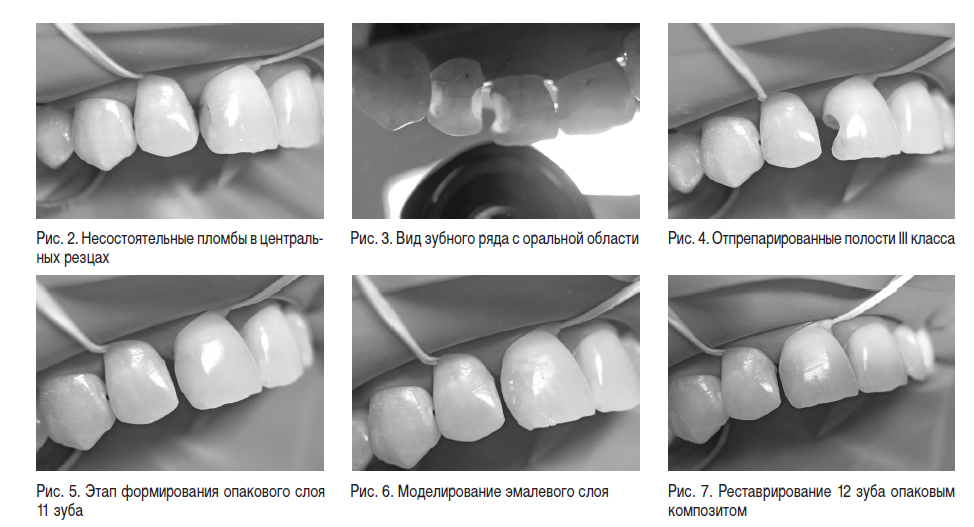 Рис. 2. Несостоятельные пломбы в центральных резцах

Рис. 3. Вид зубного ряда с оральной области

Рис. 4. Отпрепарированные полости III класса

Рис. 5. Этап формирования опакового слоя 11 зуба

Рис. 6. Моделирование эмалевого слоя

Рис. 7. Реставрирование 12 зуба опаковым композитом